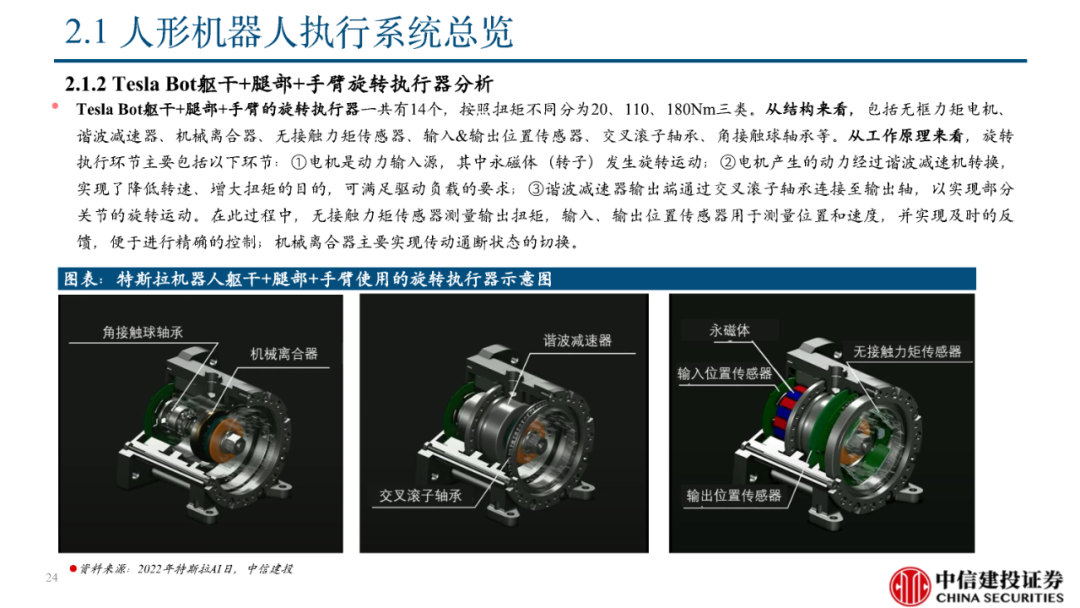 2.1 人形机器人执行系统总览

2.1.2 Tesla Bot躯干+腿部+手臂旋转执行器分析

Tesla Bot躯干+腿部+手臂的旋转执行器一共有14个，按照扭矩不同分为20、110、180Nm三类。从结构来看，包括无框力矩电机、谐波减速器、机械离合器、无接触力矩传感器、输入&输出位置传感器、交叉滚子轴承、角接触球轴承等。从工作原理来看，旋转执行环节主要包括以下环节：①电机是动力输入源，其中永磁体（转子）发生旋转运动；②电机产生的动力经过谐波减速机转换，实现了降低转速、增大扭矩的目的，可满足驱动负载的要求；③谐波减速器输出端通过交叉滚子轴承连接至输出轴，以实现部分关节的旋转运动。在此过程中，无接触力矩传感器测量输出扭矩，输入、输出位置传感器用于测量位置和速度，并实现及时的反馈，便于进行精确的控制；机械离合器主要实现传动通断状态的切换。

图表：特斯拉机器人躯干+腿部+手臂使用的旋转执行器示意图

角接触球轴承
机械离合器

谐波减速器
交叉滚子轴承

永磁体
无接触力矩传感器
输入位置传感器
输出位置传感器

资料来源：2022年特斯拉AI日，中信建投

24

中信建投证券
CHINA SECURITIES