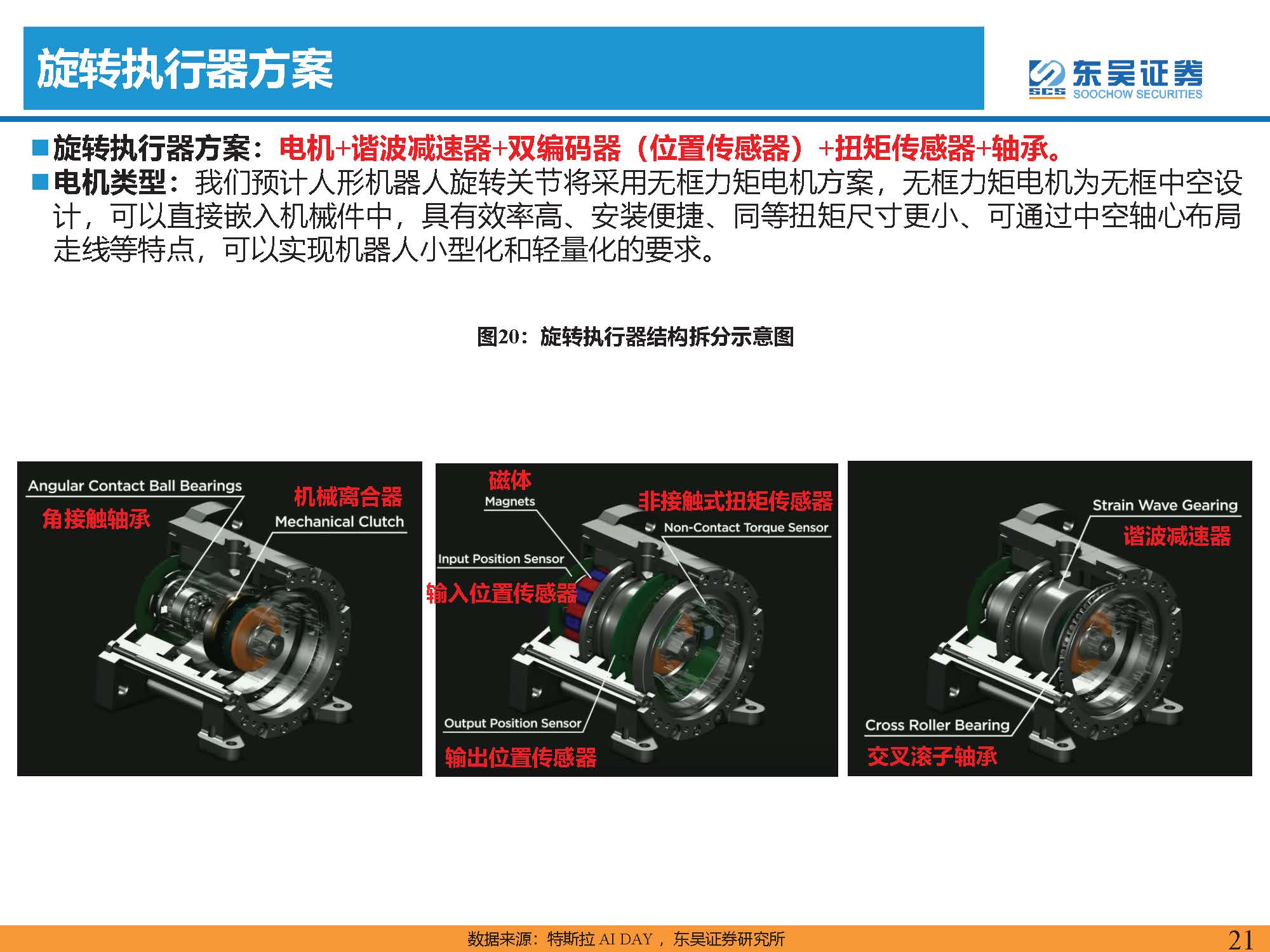 旋转执行器方案

东吴证券
SCS SOOCHOW SECURITIES

■旋转执行器方案：电机+谐波减速器+双编码器（位置传感器）+扭矩传感器+轴承。

■电机类型：我们预计人形机器人旋转关节将采用无框力矩电机方案，无框力矩电机为无框中空设计，可以直接嵌入机械件中，具有效率高、安装便捷、同等扭矩尺寸更小、可通过中空轴心布局走线等特点，可以实现机器人小型化和轻量化的要求。

图20：旋转执行器结构拆分示意图

Angular Contact Ball Bearings
角接触轴承
机械离合器
Mechanical Clutch

磁体
Magnets
非接触式扭矩传感器
Non-Contact Torque Sensor
Input Position Sensor
输入位置传感器
Output Position Sensor
输出位置传感器

Strain Wave Gearing
谐波减速器
Cross Roller Bearing
交叉滚子轴承

数据来源：特斯拉 AI DAY ，东吴证券研究所

21