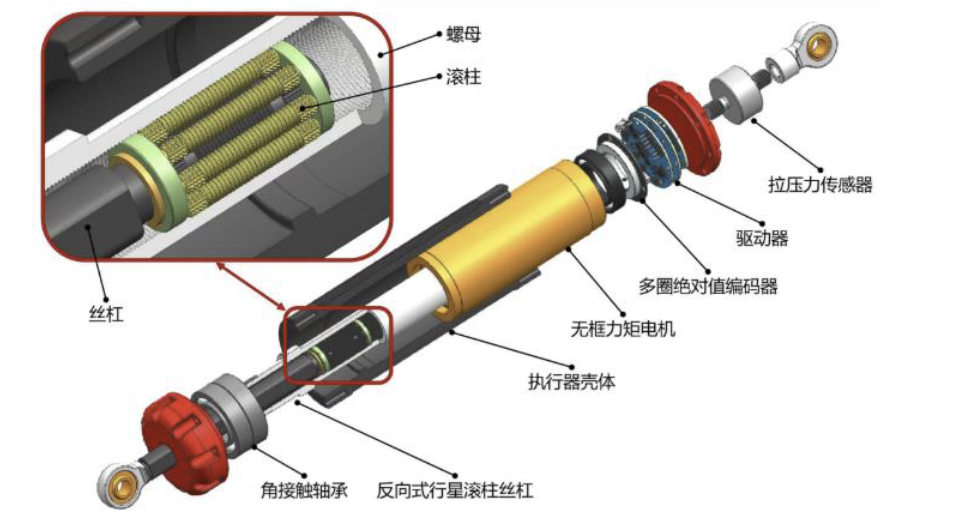 螺母

滚柱

丝杠

拉压力传感器

驱动器

多圈绝对值编码器

无框力矩电机

执行器壳体

角接触轴承

反向式行星滚柱丝杠