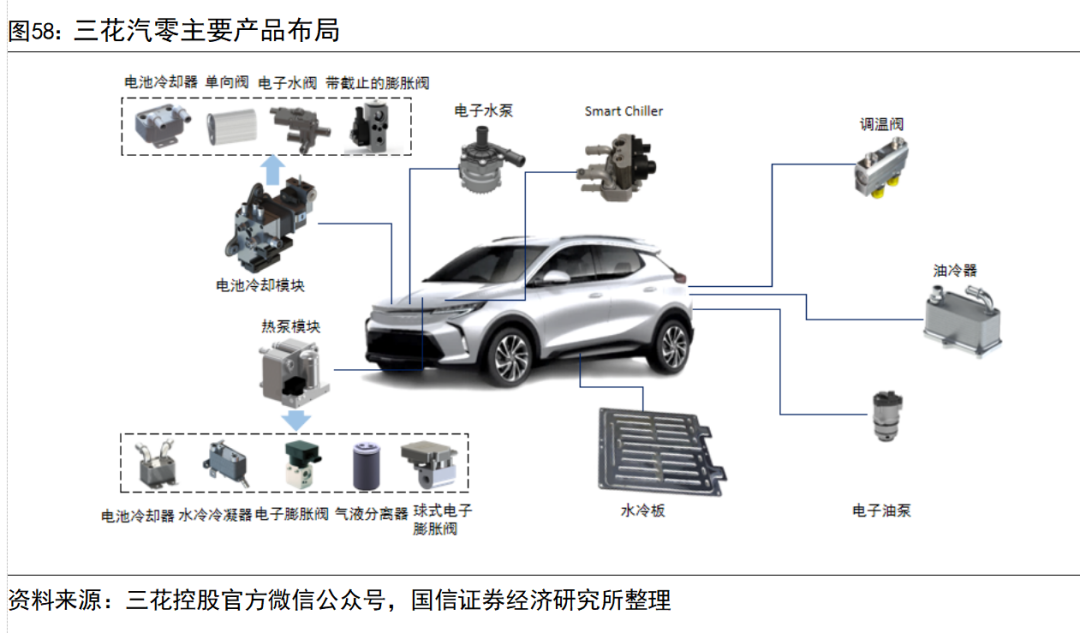 图58：三花汽零主要产品布局

电池冷却器 单向阀 电子水阀 带截止的膨胀阀

电子水泵

Smart Chiller

调温阀

电池冷却模块

油冷器

热泵模块

电池冷却器 水冷冷凝器 电子膨胀阀 气液分离器 球式电子膨胀阀

水冷板

电子油泵

资料来源：三花控股官方微信公众号，国信证券经济研究所整理