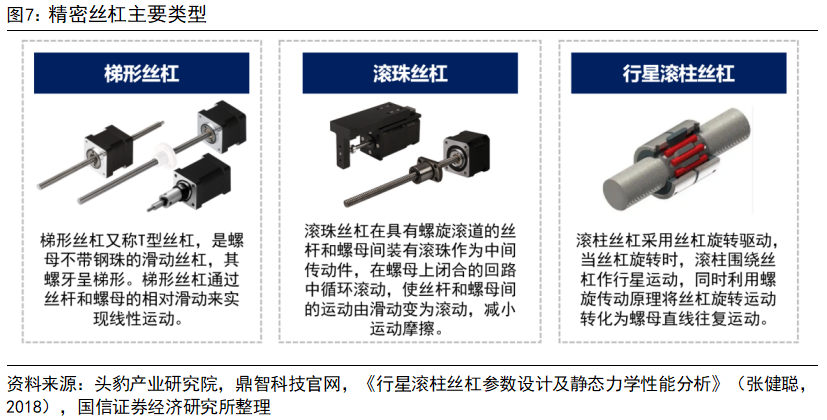 图7：精密丝杠主要类型

梯形丝杠

梯形丝杠又称T型丝杠，是螺母不带钢珠的滑动丝杠，其螺牙呈梯形。梯形丝杠通过丝杆和螺母的相对滑动来实现线性运动。

滚珠丝杠

滚珠丝杠在具有螺旋滚道的丝杆和螺母间装有滚珠作为中间传动件，在螺母上闭合的回路中循环滚动，使丝杆和螺母间的运动由滑动变为滚动，减小运动摩擦。

行星滚柱丝杠

滚柱丝杠采用丝杠旋转驱动，当丝杠旋转时，滚柱围绕丝杠作行星运动，同时利用螺旋传动原理将丝杠旋转运动转化为螺母直线往复运动。

资料来源：头豹产业研究院，鼎智科技官网，《行星滚柱丝杠参数设计及静态力学性能分析》（张健聪，2018），国信证券经济研究所整理