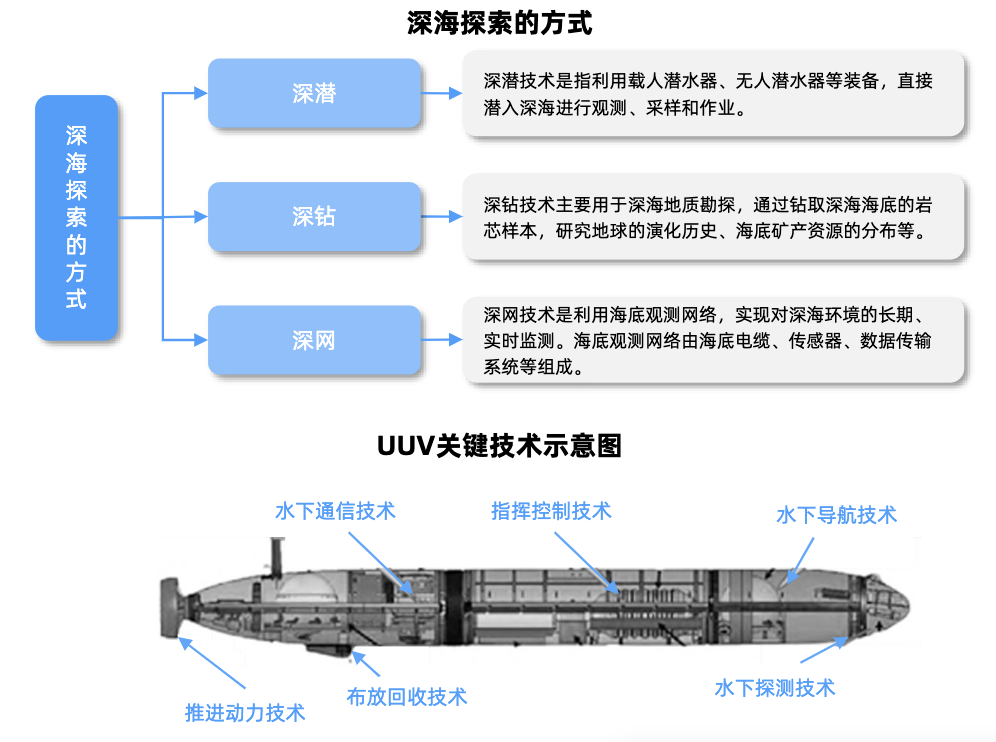 深海探索的方式

深海探索的方式

深潜

深潜技术是指利用载人潜水器、无人潜水器等装备，直接潜入深海进行观测、采样和作业。

深钻

深钻技术主要用于深海地质勘探，通过钻取深海海底的岩芯样本，研究地球的演化历史、海底矿产资源的分布等。

深网

深网技术是利用海底观测网络，实现对深海环境的长期、实时监测。海底观测网络由海底电缆、传感器、数据传输系统等组成。

UUV关键技术示意图

水下通信技术

指挥控制技术

水下导航技术

推进动力技术

布放回收技术

水下探测技术