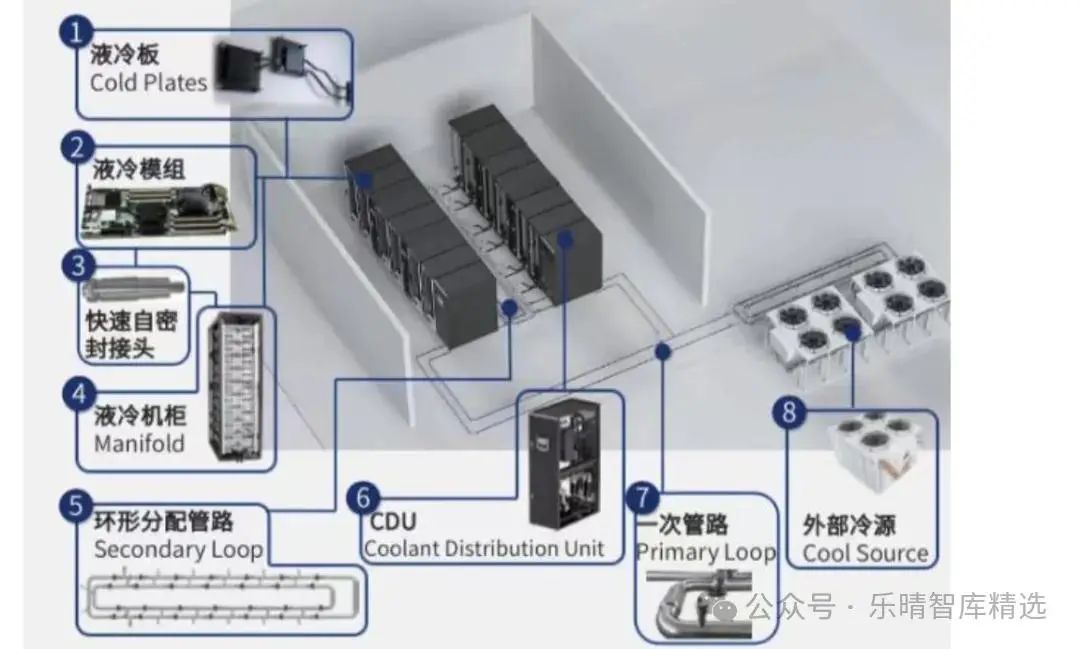 1
液冷板
Cold Plates

2
液冷模组

3
快速自密封接头

4
液冷机柜
Manifold

5
环形分配管路
Secondary Loop

6
CDU
Coolant Distribution Unit

7
一次管路
Primary Loop

8
外部冷源
Cool Source

公众号 · 乐晴智库精选