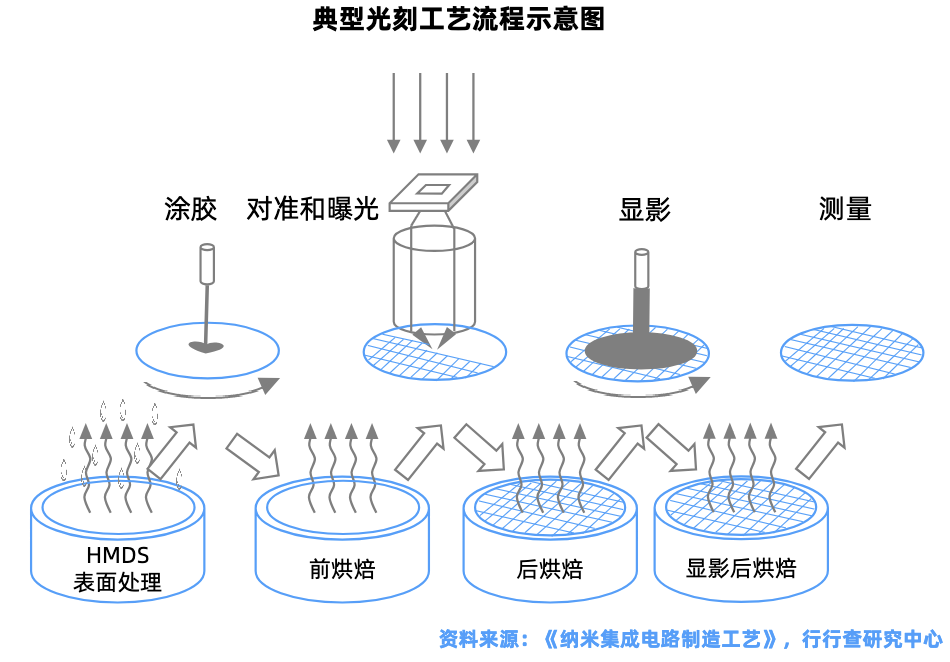 典型光刻工艺流程示意图

涂胶

对准和曝光

显影

测量

HMDS
表面处理

前烘焙

后烘焙

显影后烘焙

资料来源：《纳米集成电路制造工艺》，行行查研究中心