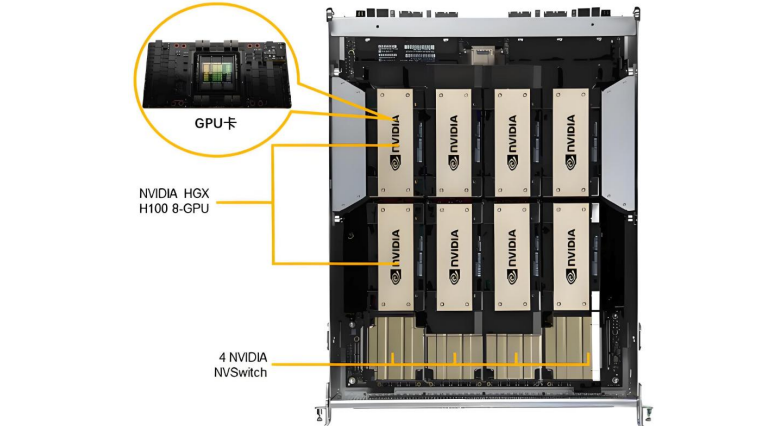 GPU卡

NVIDIA HGX H100 8-GPU

4 NVIDIA NVSwitch

NVIDIA

NVIDIA

NVIDIA

NVIDIA

NVIDIA

NVIDIA

NVIDIA

NVIDIA