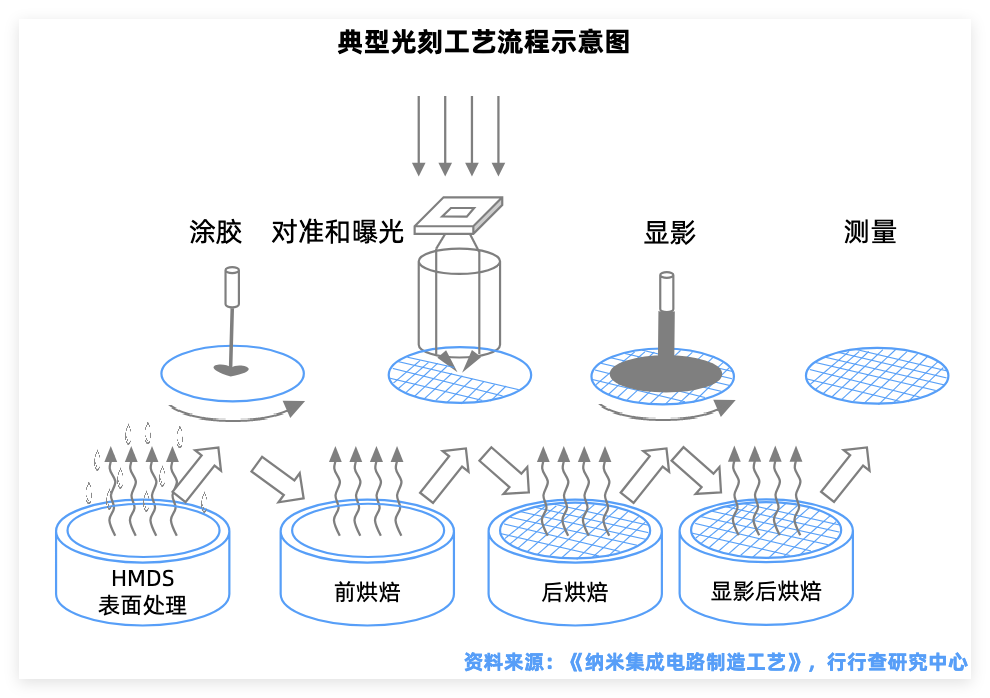 典型光刻工艺流程示意图

涂胶

对准和曝光

显影

测量

HMDS
表面处理

前烘焙

后烘焙

显影后烘焙

资料来源：《纳米集成电路制造工艺》，行行查研究中心